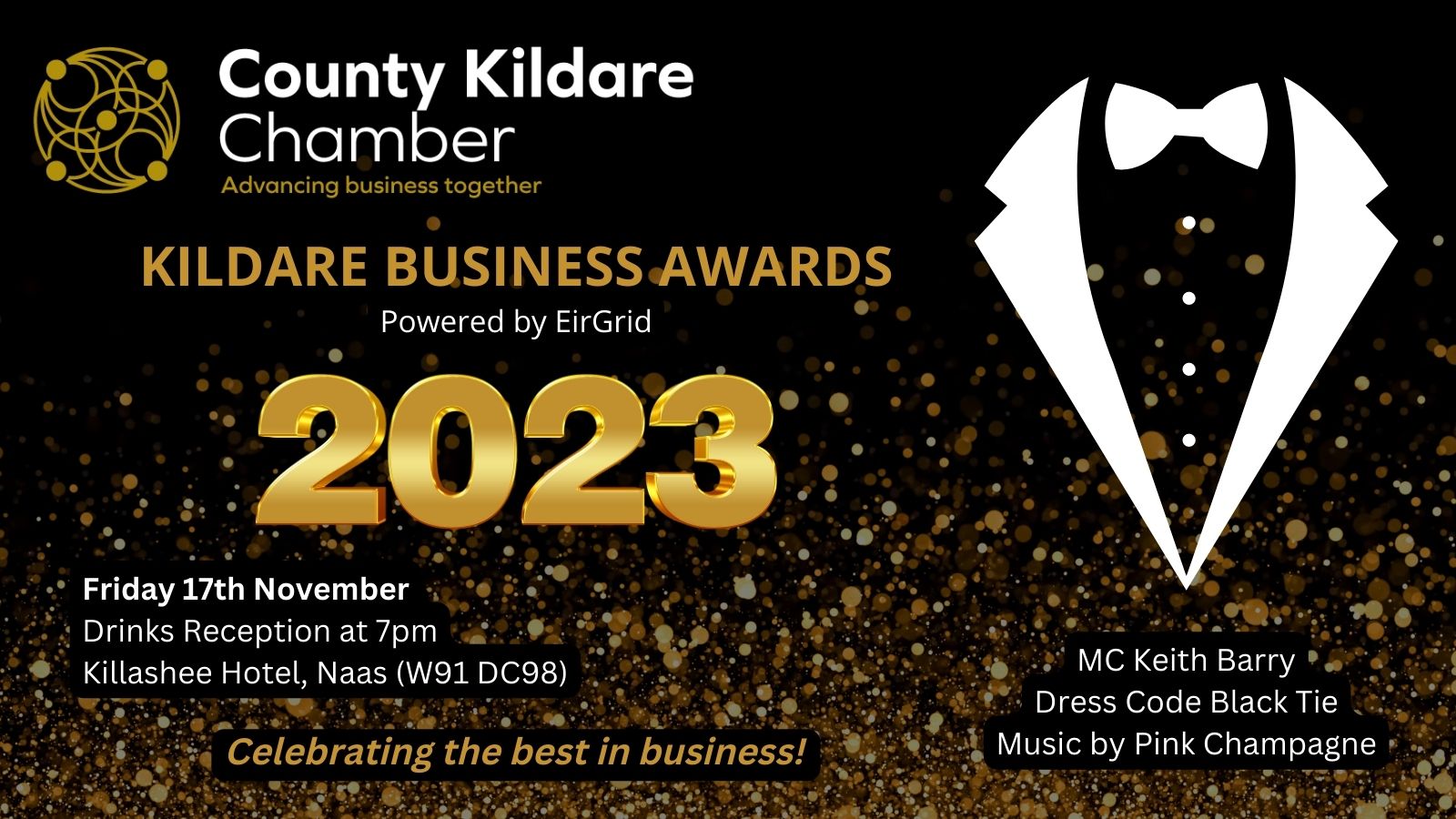 County Kildare
Chamber
Advancing business together

KILDARE BUSINESS AWARDS
Powered by EirGrid

2023

Friday 17th November
Drinks Reception at 7pm
Killashee Hotel, Naas (W91 DC98)

Celebrating the best in business!

MC Keith Barry
Dress Code Black Tie
Music by Pink Champagne